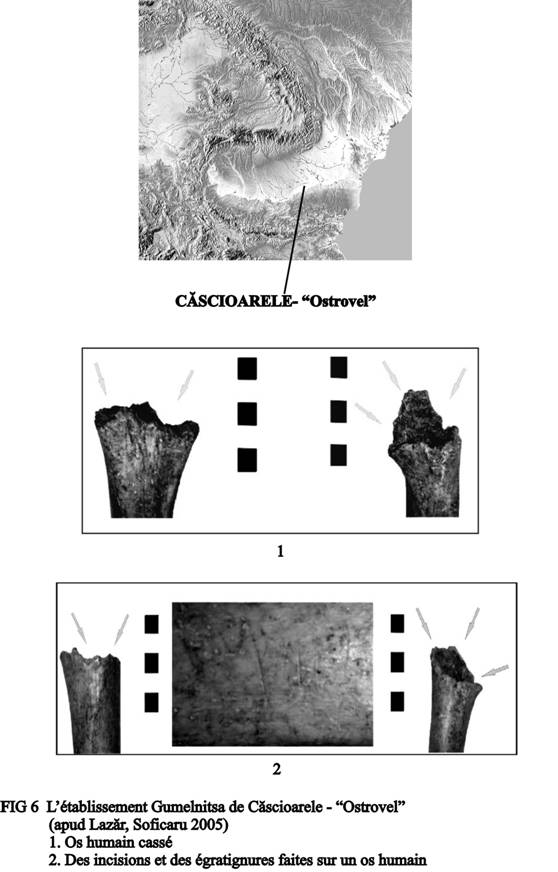 CĂSCIOARELE- “Ostrovel”

1

2

FIG 6 L’établissement Gumelnitsa de Căscioarele - “Ostrovel” (apud Lazăr, Soficaru 2005)
1. Os humain cassé
2. Des incisions et des égratignures faites sur un os humain